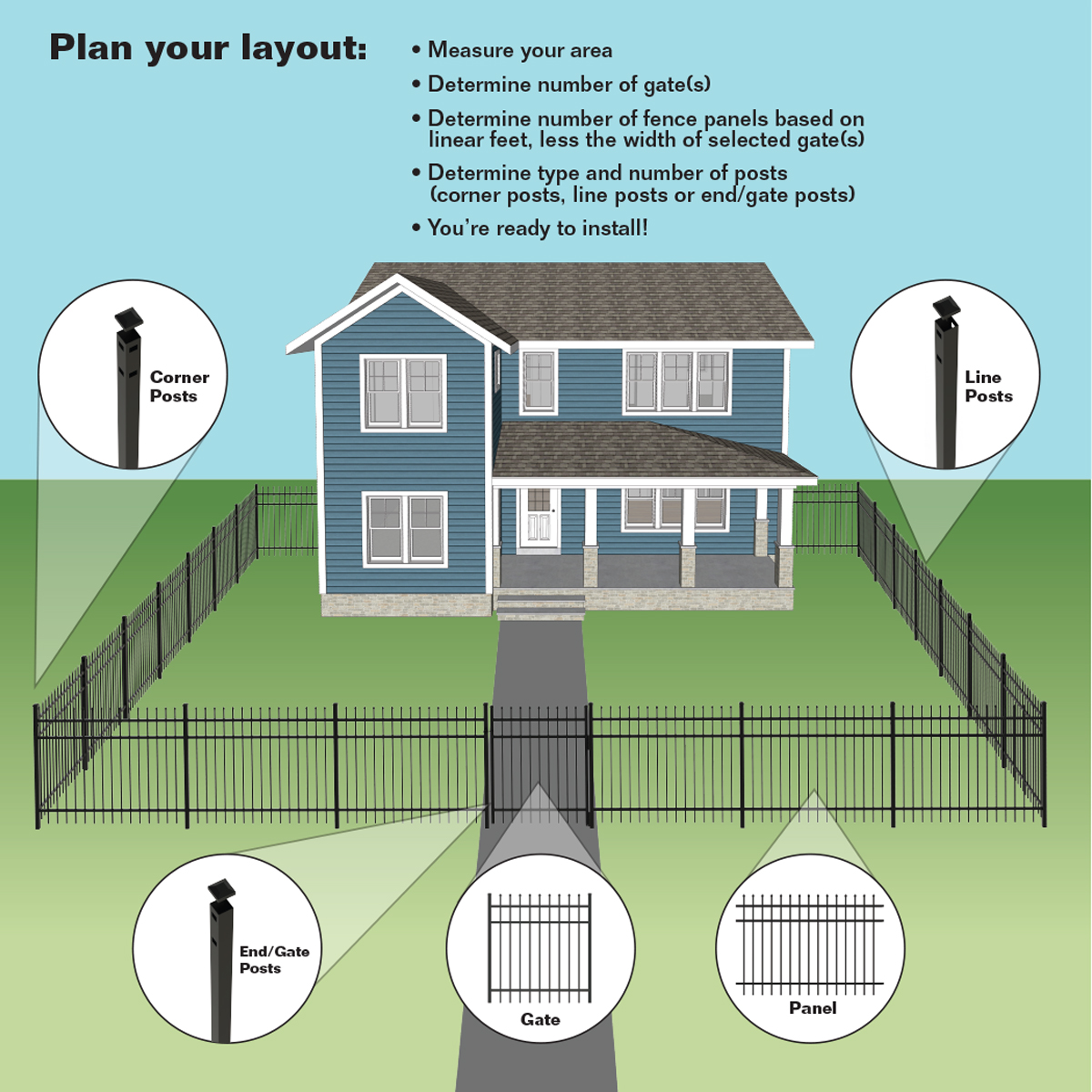 Plan your layout:

• Measure your area

• Determine number of gate(s)

• Determine number of fence panels based on linear feet, less the width of selected gate(s)

• Determine type and number of posts (corner posts, line posts or end/gate posts)

• You're ready to install!

Corner Posts

Line Posts

End/Gate Posts

Gate

Panel